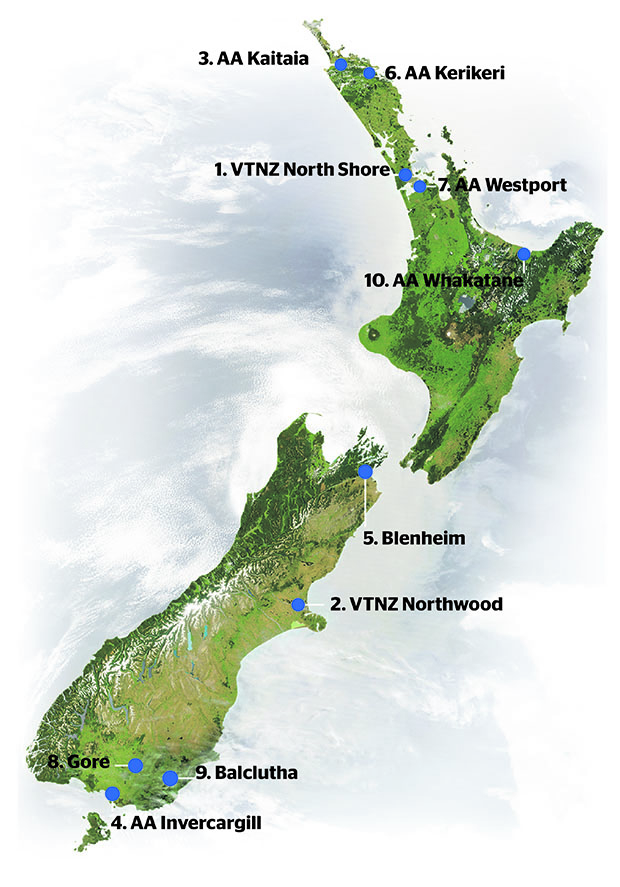 3. AA Kaitaia
6. AA Kerikeri
1. VTNZ North Shore
7. AA Westport
10. AA Whakatane
5. Blenheim
2. VTNZ Northwood
8. Gore
9. Balclutha
4. AA Invercargill